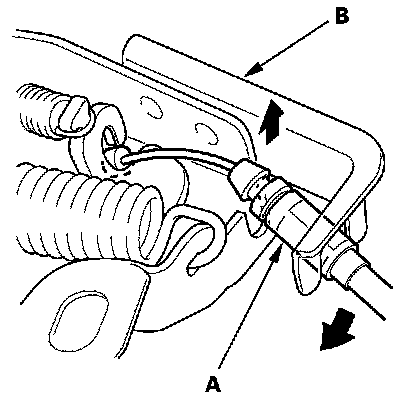 B

A