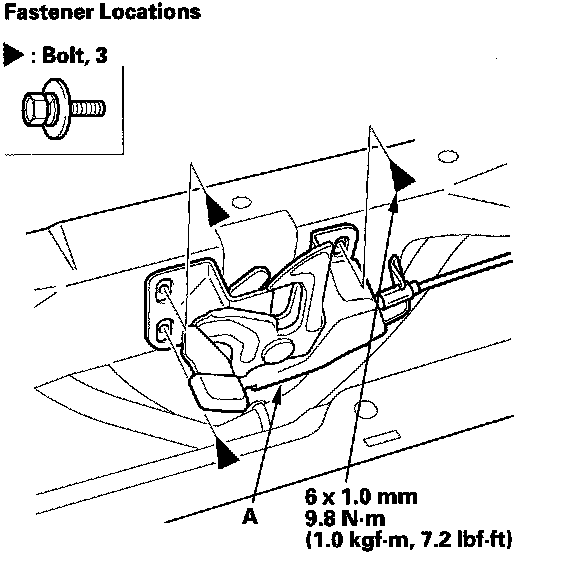 Fastener Locations

▶ : Bolt, 3

A

6 x 1.0 mm
9.8 N·m
(1.0 kgf·m, 7.2 lbf·ft)