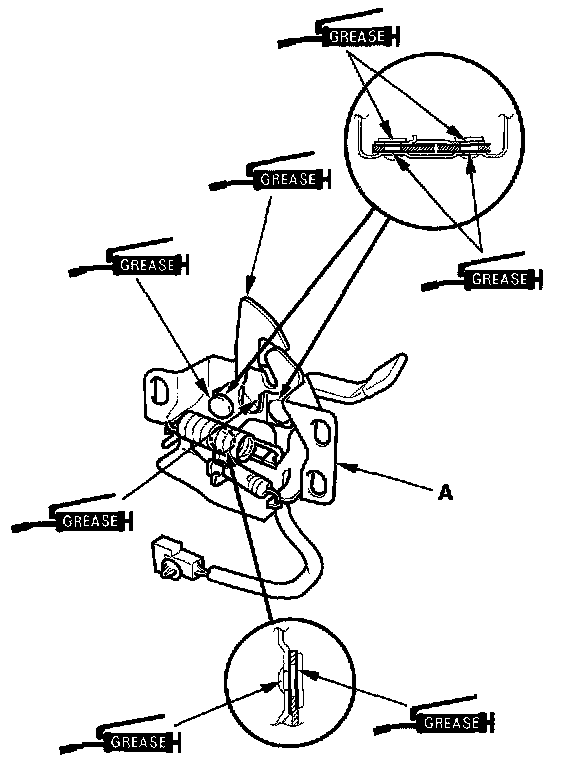 GREASE

GREASE

GREASE

GREASE

A

GREASE

GREASE

GREASE