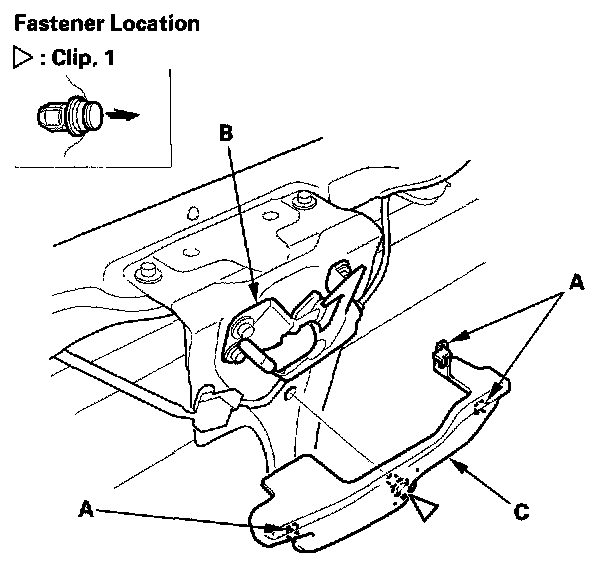 Fastener Location

▷ : Clip, 1

B

A

A

C