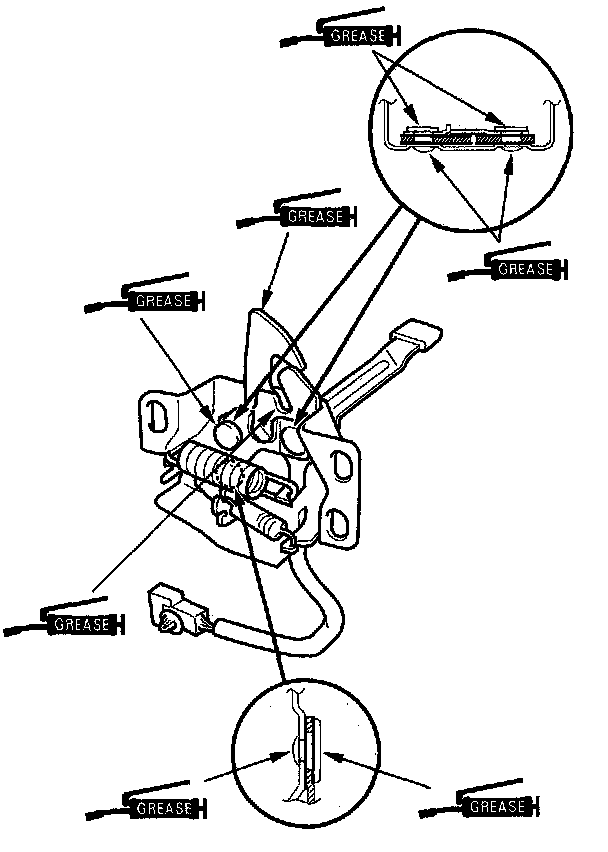 GREASE

GREASE

GREASE

GREASE

GREASE

GREASE

GREASE