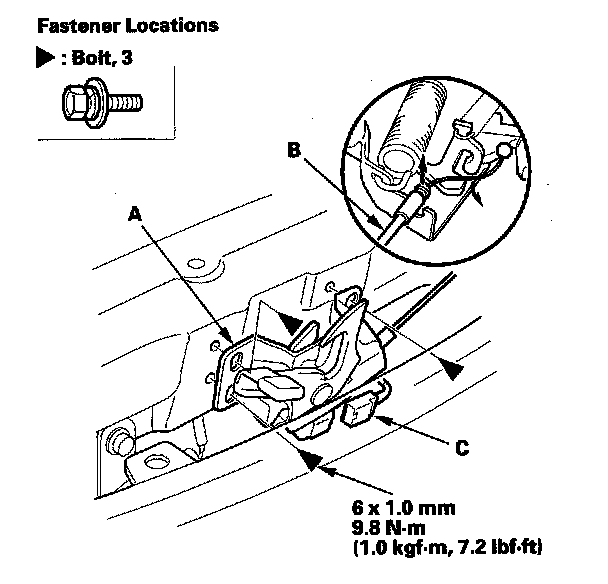 Fastener Locations

▶ : Bolt, 3

B

A

C

6 x 1.0 mm
9.8 N·m
(1.0 kgf·m, 7.2 lbf·ft)