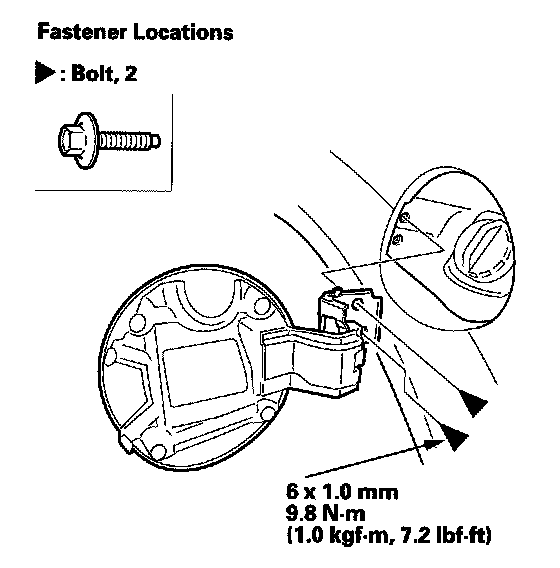 Fastener Locations

▶ : Bolt, 2

6 x 1.0 mm
9.8 N·m
(1.0 kgf·m, 7.2 lbf·ft)