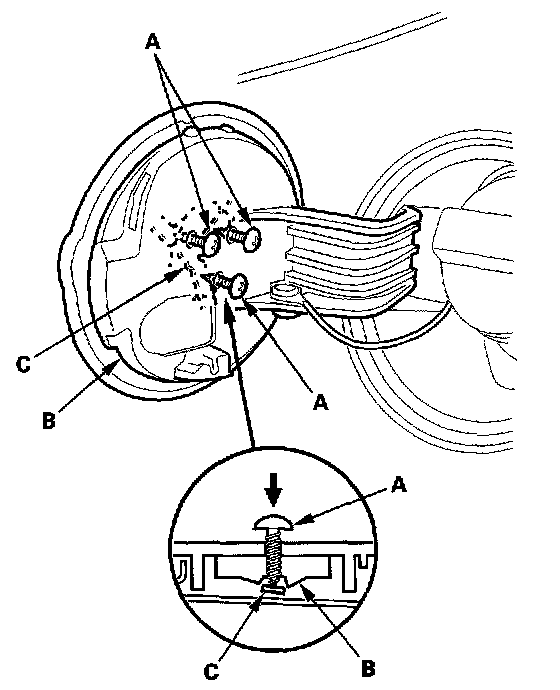 A
C
B
A
A
C
B