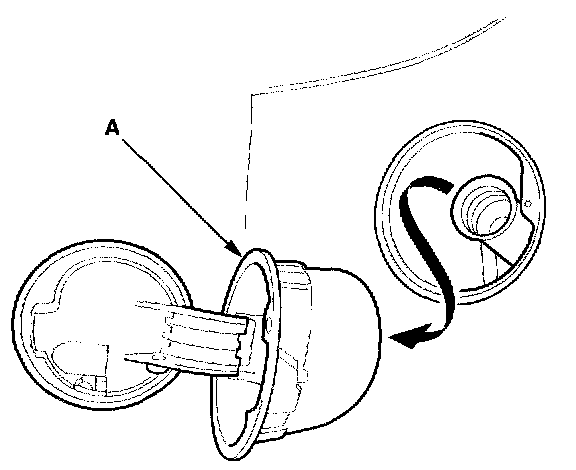 A