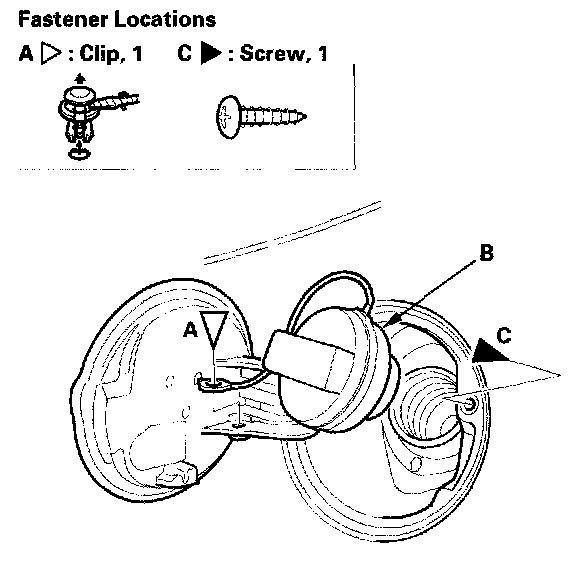 Fastener Locations

A ▷ : Clip, 1    C ▶ : Screw, 1

B

A

C