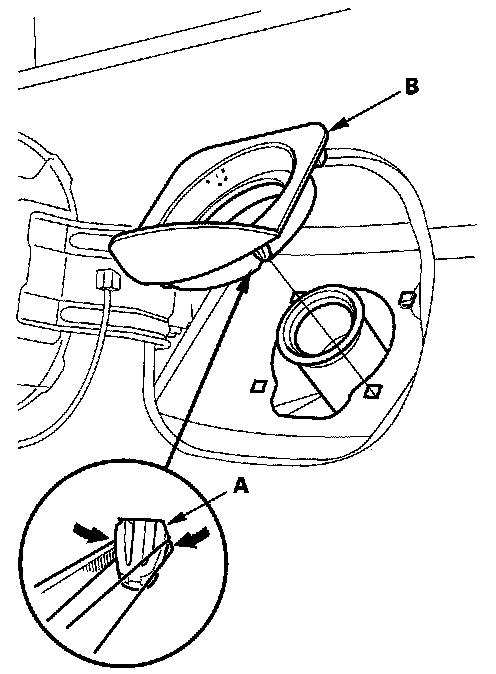 B

A