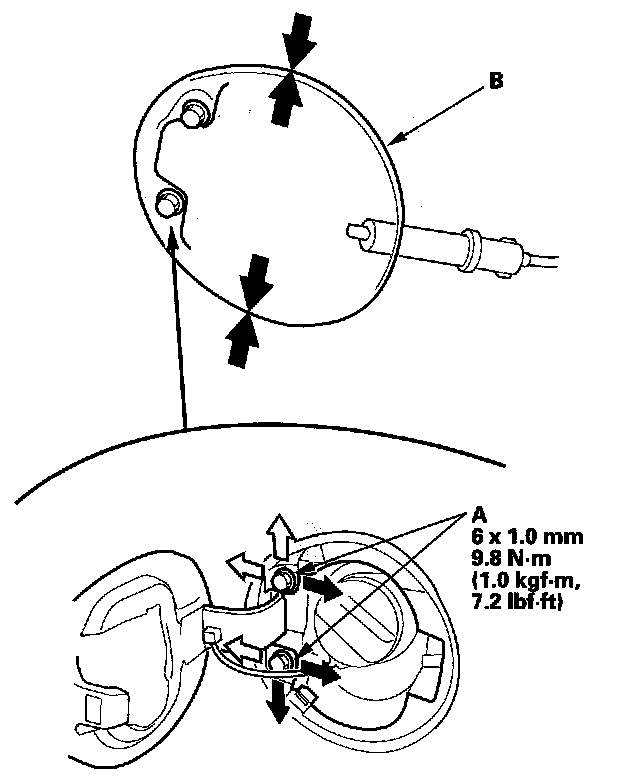 B

A
6 x 1.0 mm
9.8 N·m
(1.0 kgf·m,
7.2 lbf·ft)