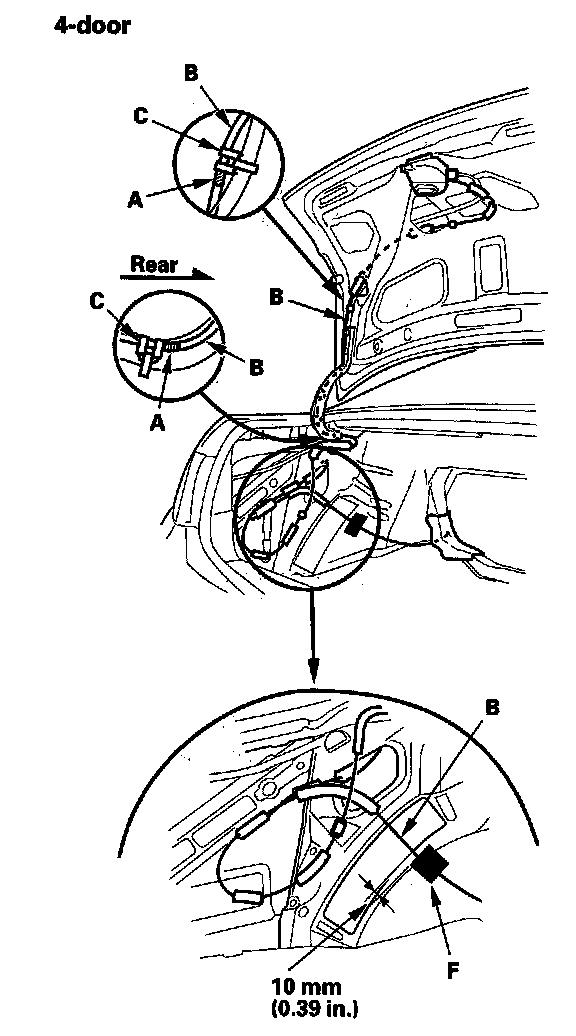 4-door

B
C
A

Rear

B

C
B
A

B

F

10 mm
(0.39 in.)