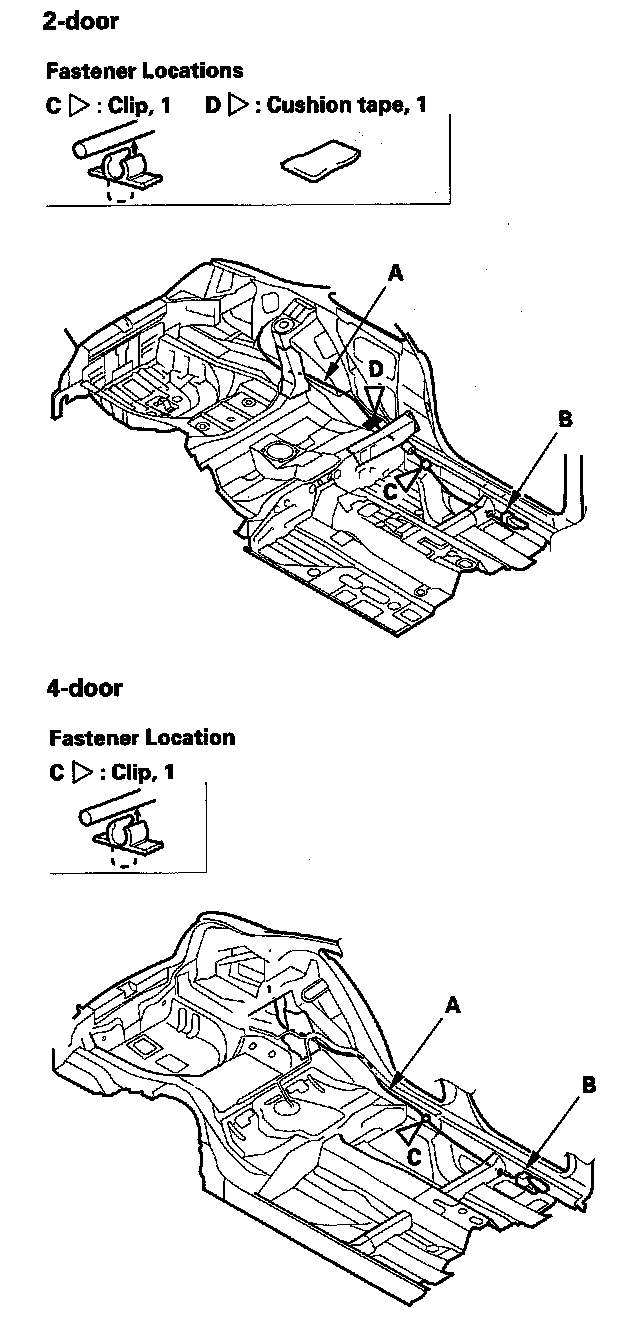 2-door

Fastener Locations

C ▷ : Clip, 1 D ▷ : Cushion tape, 1

A

D

B

C

4-door

Fastener Location

C ▷ : Clip, 1

A

B

C