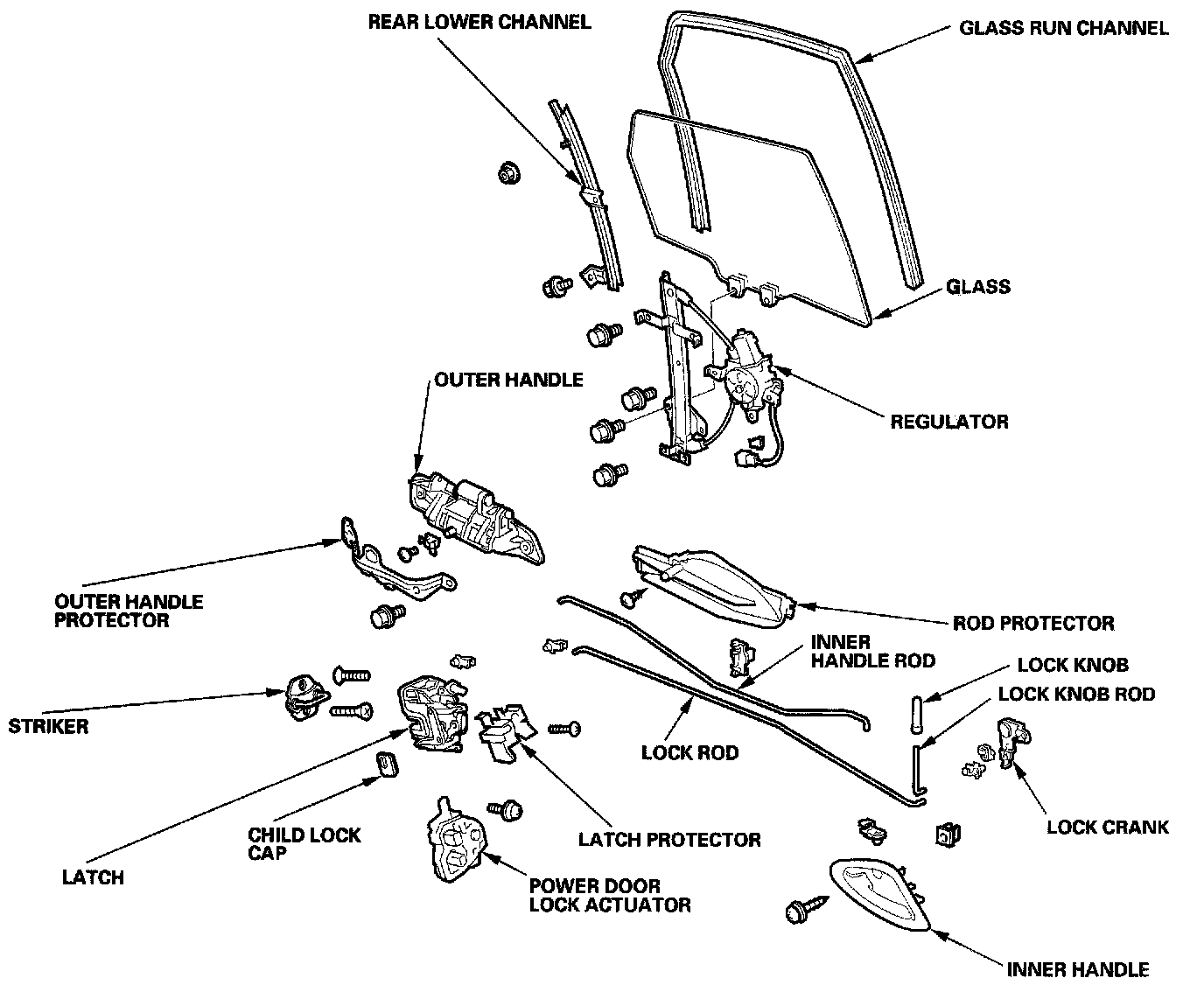 REAR LOWER CHANNEL

GLASS RUN CHANNEL

GLASS

OUTER HANDLE

REGULATOR

OUTER HANDLE PROTECTOR

ROD PROTECTOR

INNER HANDLE ROD

LOCK KNOB

LOCK KNOB ROD

STRIKER

LOCK ROD

LOCK CRANK

CHILD LOCK CAP

LATCH PROTECTOR

LATCH

POWER DOOR LOCK ACTUATOR

INNER HANDLE