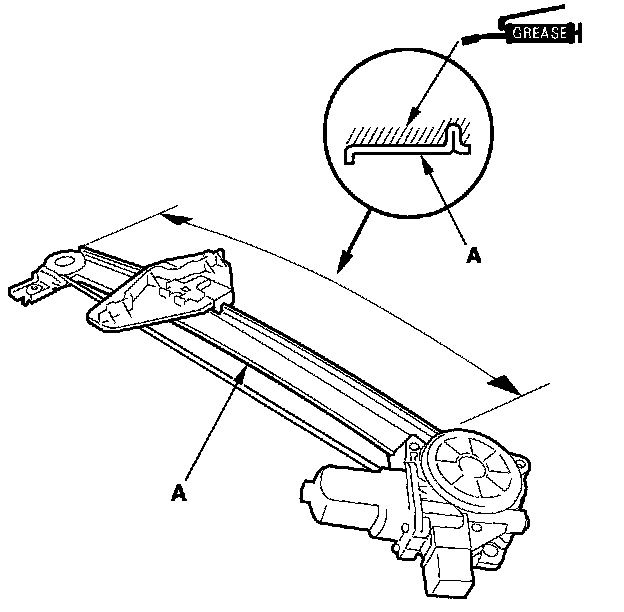 GREASE

A

A