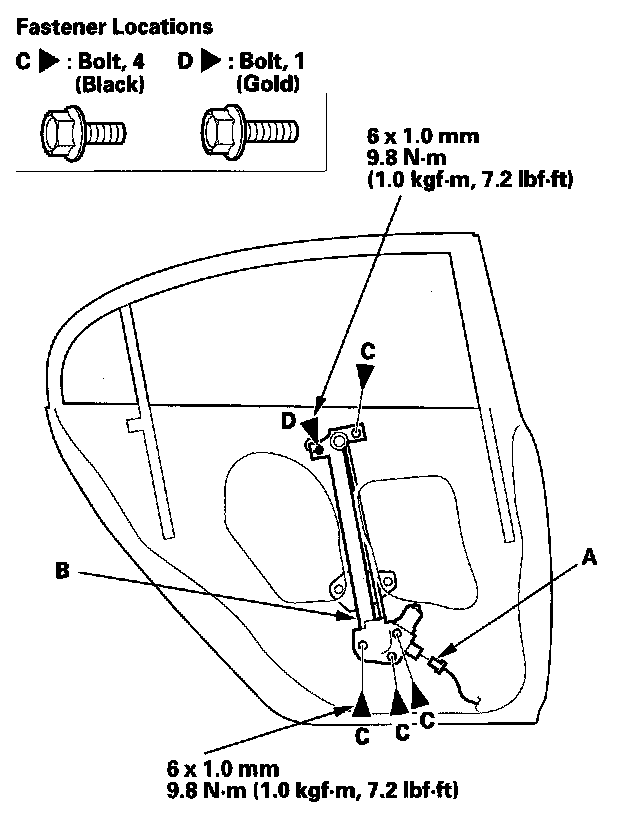 Fastener Locations

C ▶ : Bolt, 4 (Black)

D ▶ : Bolt, 1 (Gold)

6 x 1.0 mm
9.8 N·m
(1.0 kgf·m, 7.2 lbf·ft)

C

D

B

A

C

C

C

6 x 1.0 mm
9.8 N·m (1.0 kgf·m, 7.2 lbf·ft)