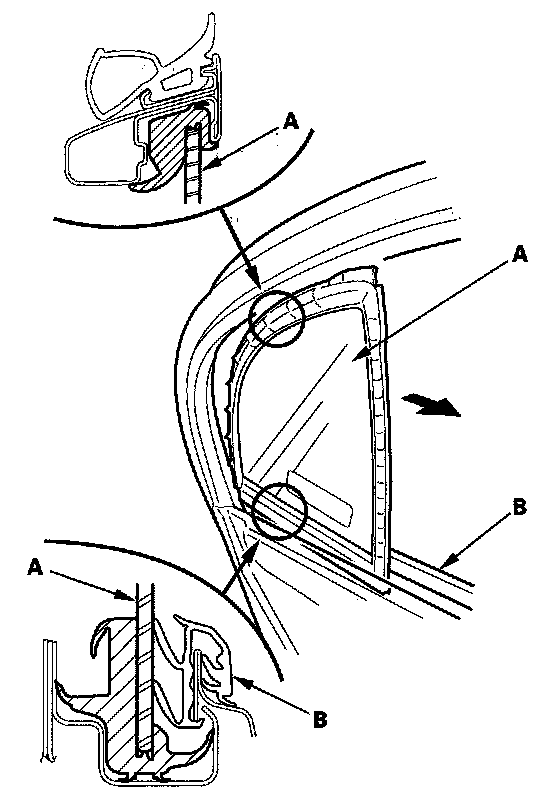 A
A
B
A
B