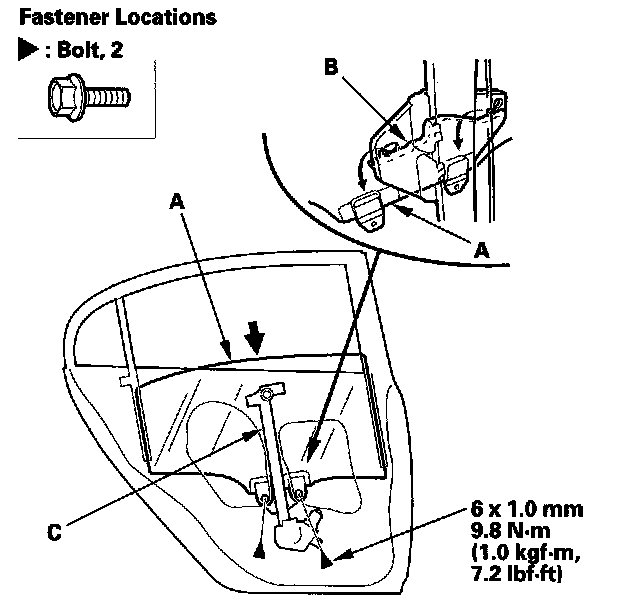 Fastener Locations

▶ : Bolt, 2

B

A

A

C

6 x 1.0 mm
9.8 N·m
(1.0 kgf·m,
7.2 lbf·ft)