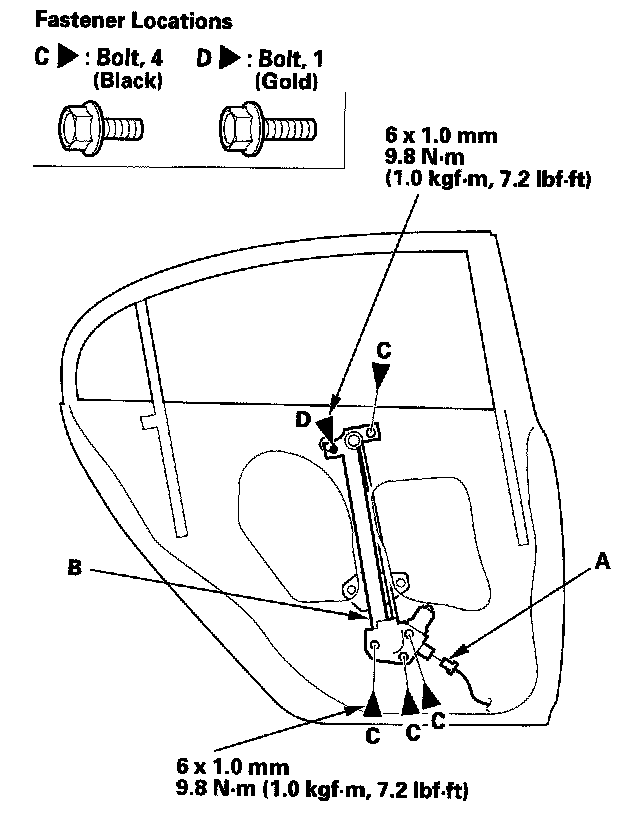 Fastener Locations

C ▶ : Bolt, 4 (Black)

D ▶ : Bolt, 1 (Gold)

6 x 1.0 mm
9.8 N·m
(1.0 kgf·m, 7.2 lbf·ft)

C

D

B

A

C

C

C

6 x 1.0 mm
9.8 N·m (1.0 kgf·m, 7.2 lbf·ft)