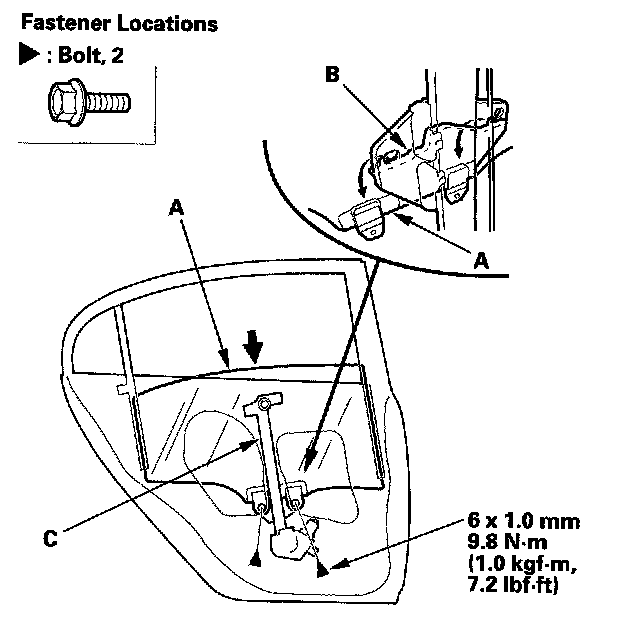 Fastener Locations

▶ : Bolt, 2

B

A

A

C

6 x 1.0 mm
9.8 N·m
(1.0 kgf·m,
7.2 lbf·ft)