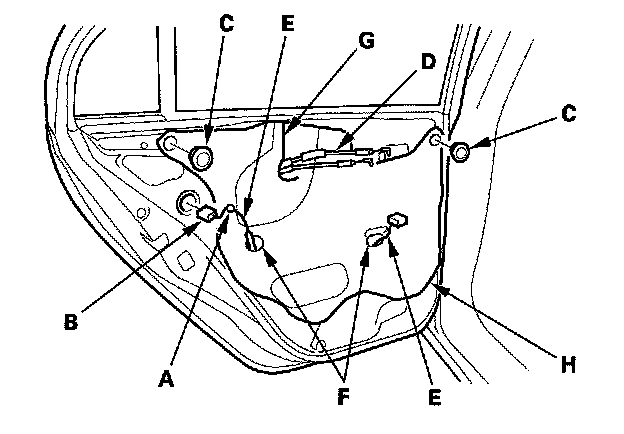 C
E
G
D
C
B
A
F
E
H