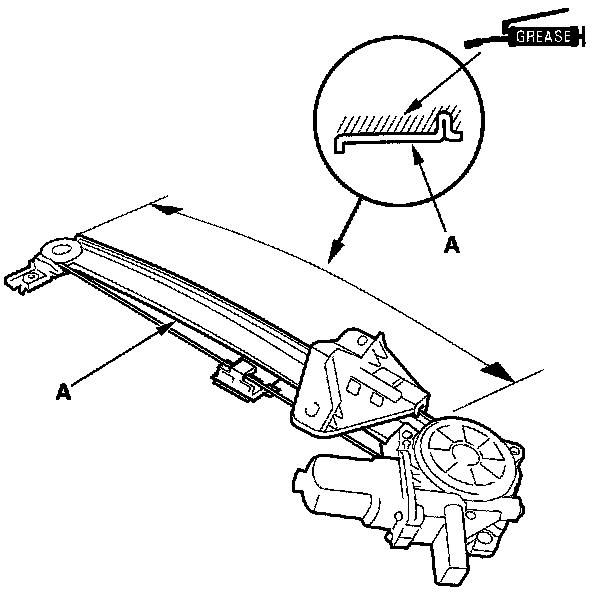 GREASE

A

A