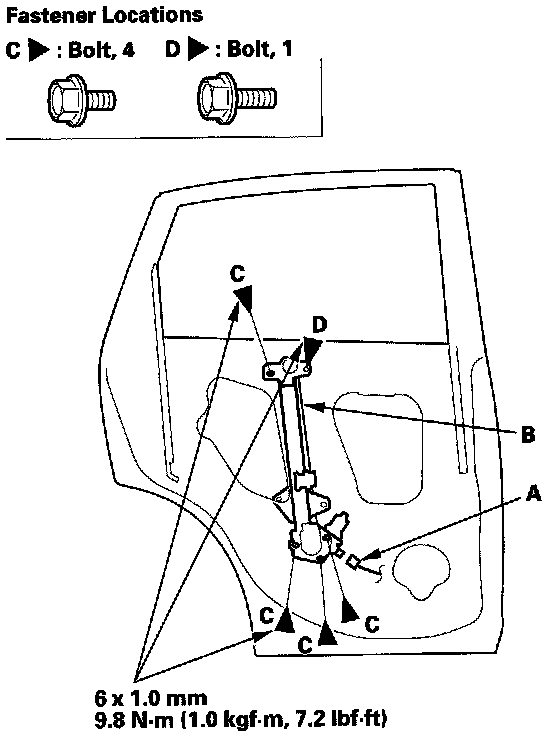 Fastener Locations

C ▶ : Bolt, 4  D ▶ : Bolt, 1

C

D

B

A

C

C

C

6 x 1.0 mm
9.8 N·m (1.0 kgf·m, 7.2 lbf·ft)