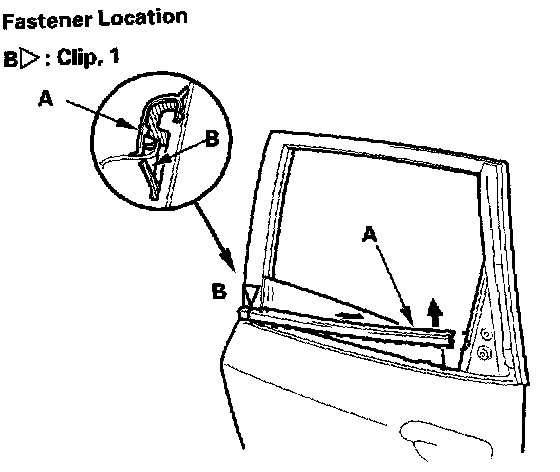 Fastener Location

B▷ : Clip, 1

A

B

A

B