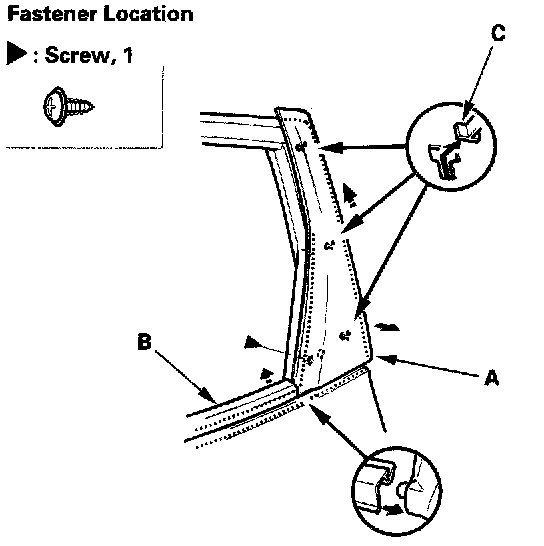 Fastener Location

▶ : Screw, 1

C

B

A