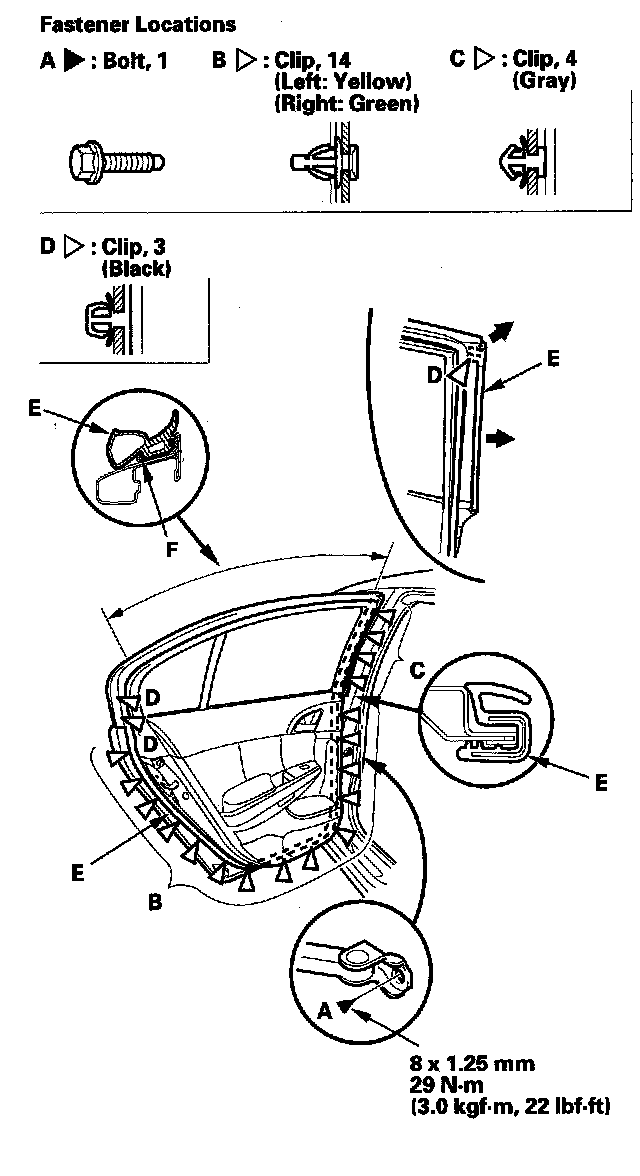 Fastener Locations

A ▶ : Bolt, 1

B ▷ : Clip, 14
(Left: Yellow)
(Right: Green)

C ▷ : Clip, 4
(Gray)

D ▷ : Clip, 3
(Black)

D

E

E

F

C

D

D

E

E

B

A

8 x 1.25 mm
29 N·m
(3.0 kgf·m, 22 lbf·ft)