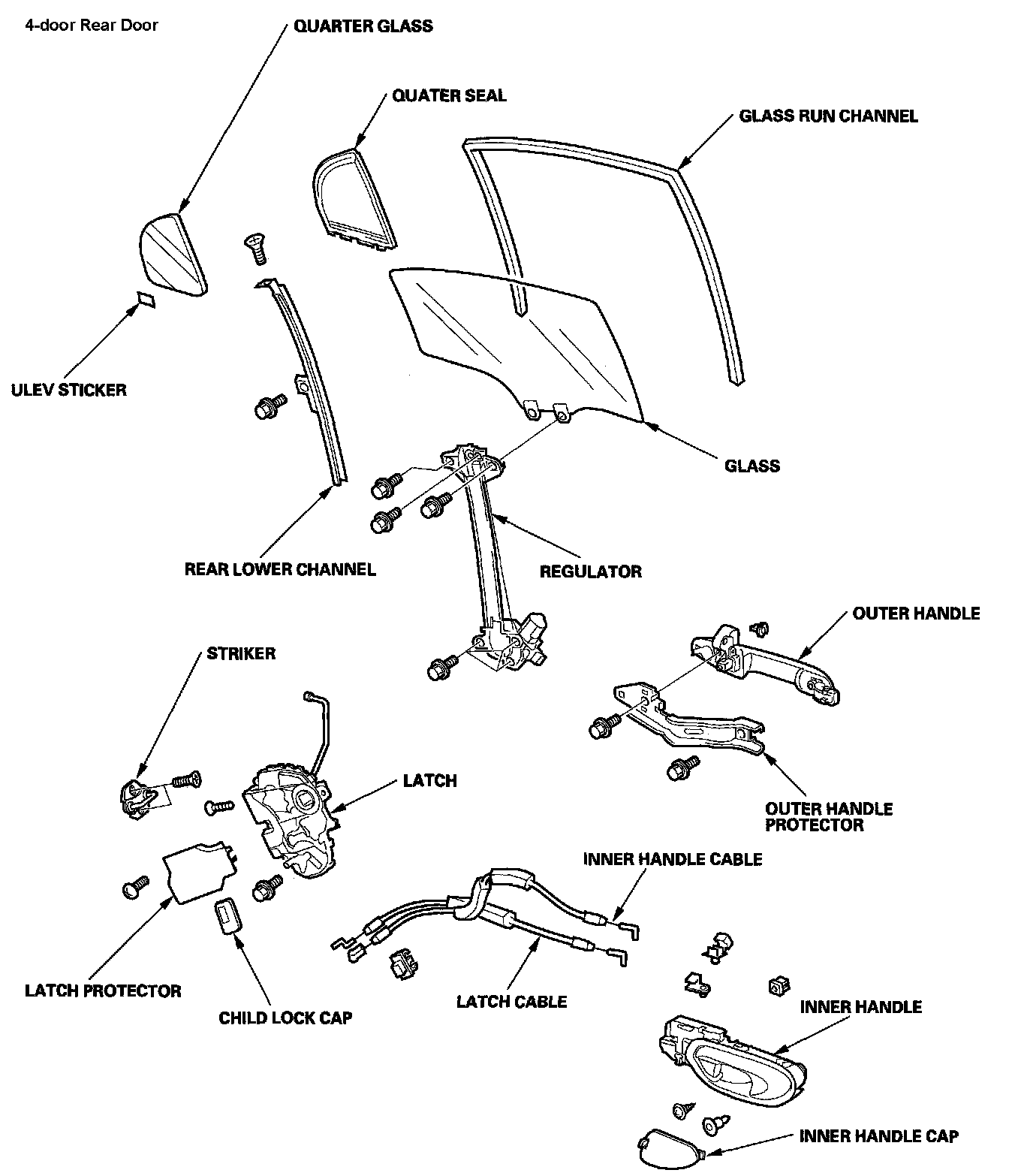 4-door Rear Door

QUARTER GLASS

QUATER SEAL

GLASS RUN CHANNEL

ULEV STICKER

GLASS

REAR LOWER CHANNEL

REGULATOR

OUTER HANDLE

STRIKER

LATCH

OUTER HANDLE PROTECTOR

INNER HANDLE CABLE

LATCH PROTECTOR

CHILD LOCK CAP

LATCH CABLE

INNER HANDLE

INNER HANDLE CAP