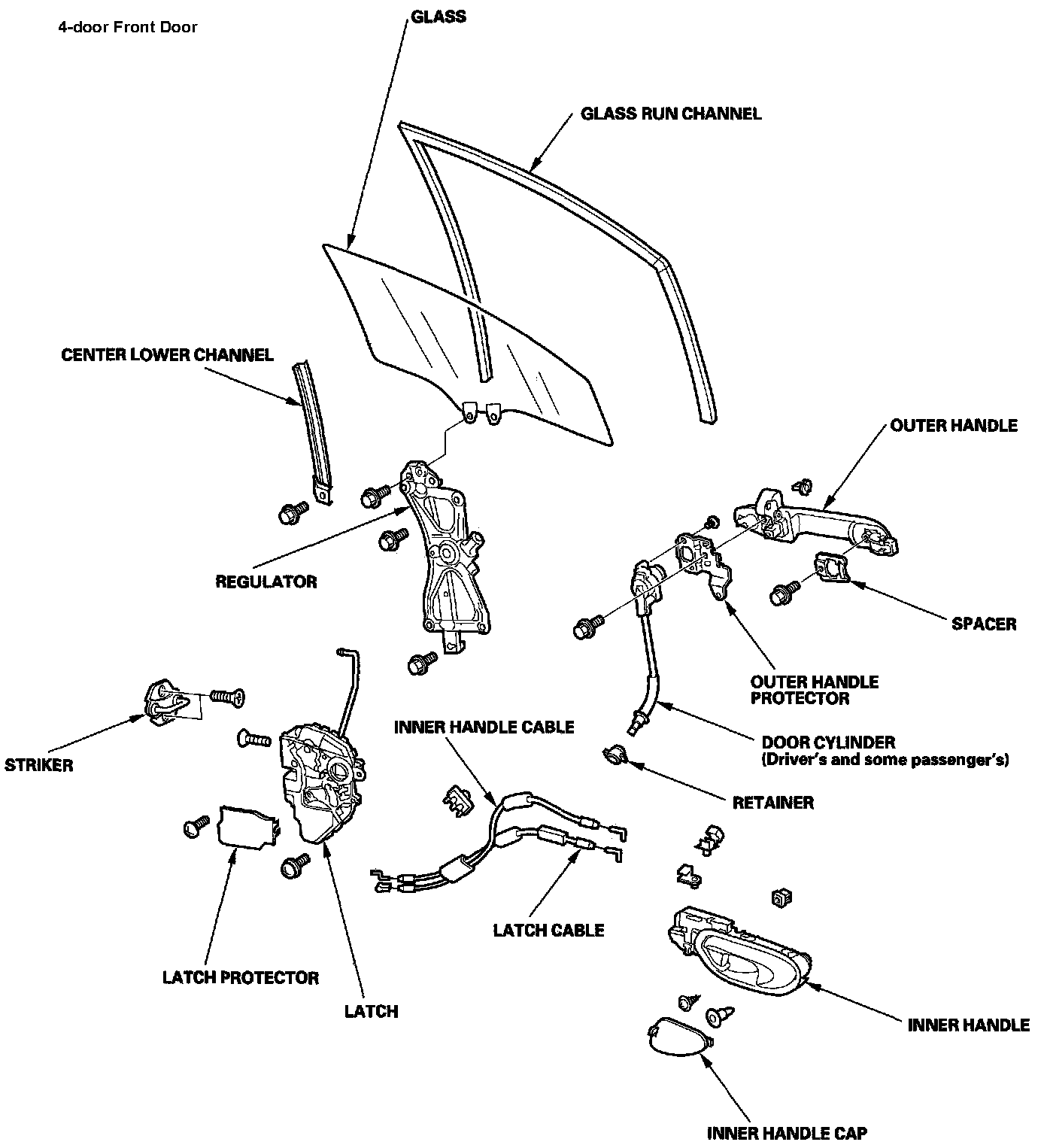 4-door Front Door

GLASS

GLASS RUN CHANNEL

CENTER LOWER CHANNEL

OUTER HANDLE

REGULATOR

SPACER

OUTER HANDLE PROTECTOR

STRIKER

INNER HANDLE CABLE

DOOR CYLINDER
(Driver's and some passenger's)

RETAINER

LATCH CABLE

LATCH PROTECTOR

LATCH

INNER HANDLE

INNER HANDLE CAP