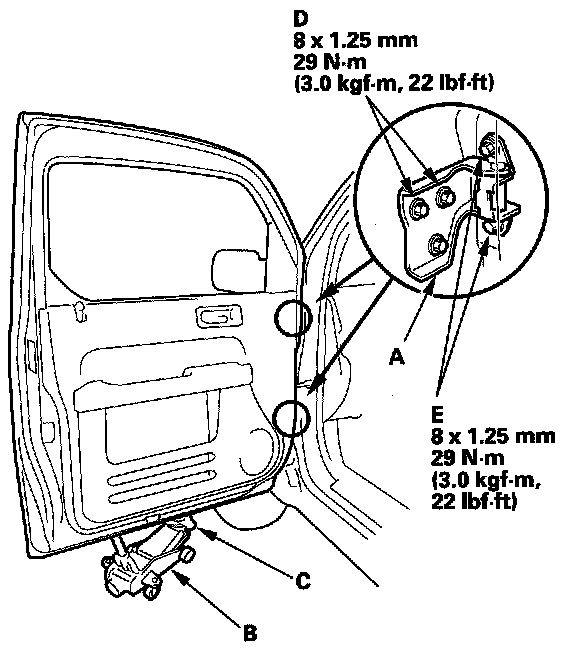 D
8 x 1.25 mm
29 N·m
(3.0 kgf·m, 22 lbf·ft)

A

E
8 x 1.25 mm
29 N·m
(3.0 kgf·m,
22 lbf·ft)

C

B