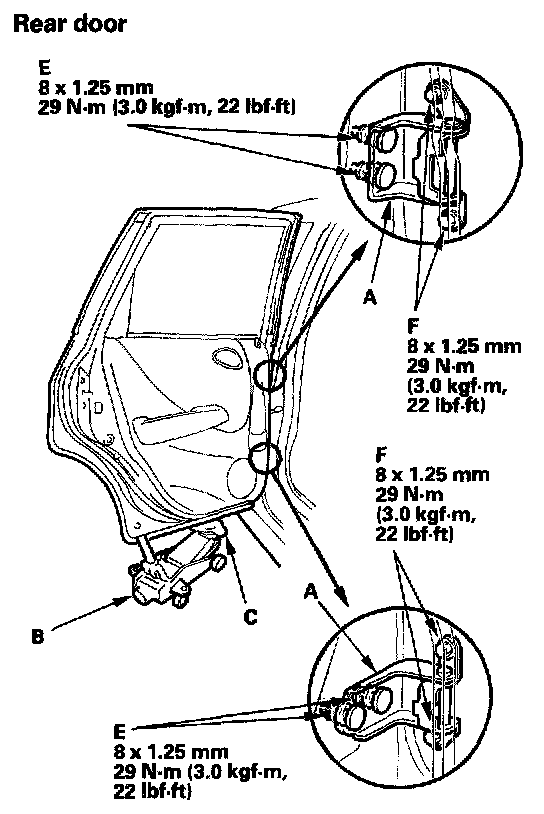 Rear door

E
8 x 1.25 mm
29 N·m (3.0 kgf·m, 22 lbf·ft)

A

F
8 x 1.25 mm
29 N·m
(3.0 kgf·m,
22 lbf·ft)

F
8 x 1.25 mm
29 N·m
(3.0 kgf·m,
22 lbf·ft)

A

B

C

E
8 x 1.25 mm
29 N·m (3.0 kgf·m,
22 lbf·ft)