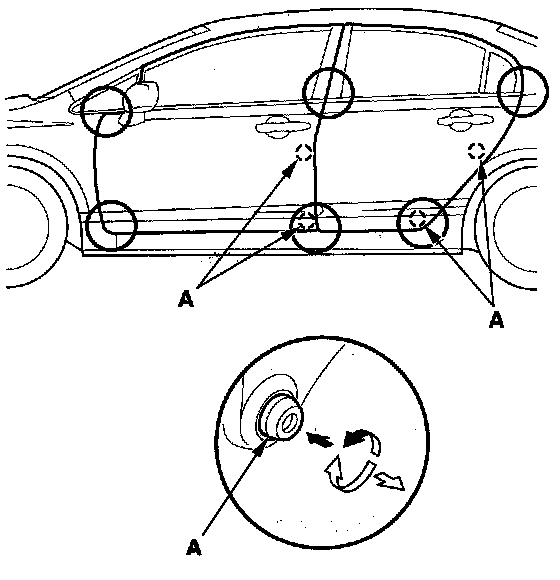 A
A
A