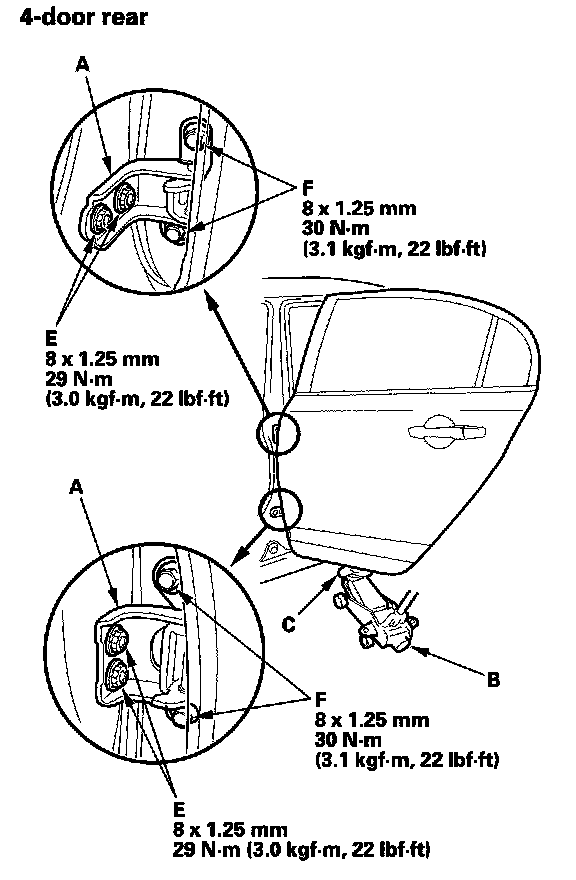 4-door rear

A

F
8 x 1.25 mm
30 N·m
(3.1 kgf·m, 22 lbf·ft)

E
8 x 1.25 mm
29 N·m
(3.0 kgf·m, 22 lbf·ft)

A

C

B

F
8 x 1.25 mm
30 N·m
(3.1 kgf·m, 22 lbf·ft)

E
8 x 1.25 mm
29 N·m (3.0 kgf·m, 22 lbf·ft)