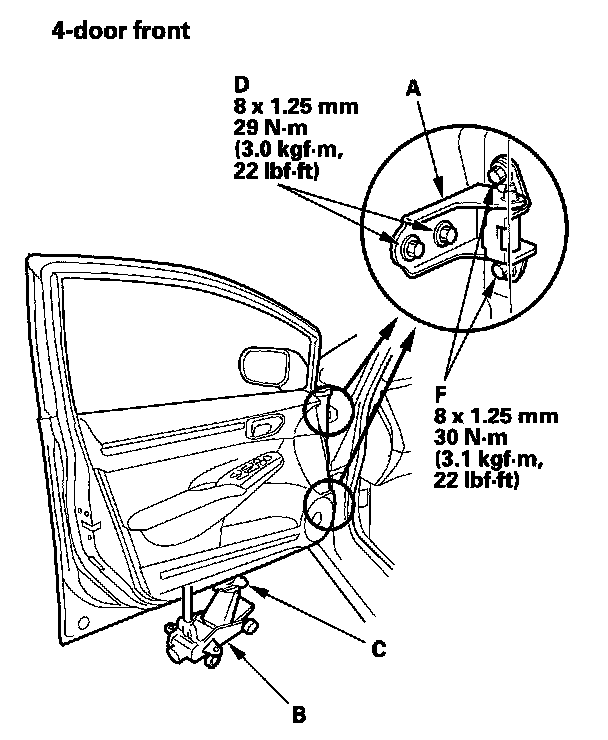 4-door front

D
8 x 1.25 mm
29 N·m
(3.0 kgf·m,
22 lbf·ft)

A

F
8 x 1.25 mm
30 N·m
(3.1 kgf·m,
22 lbf·ft)

C

B