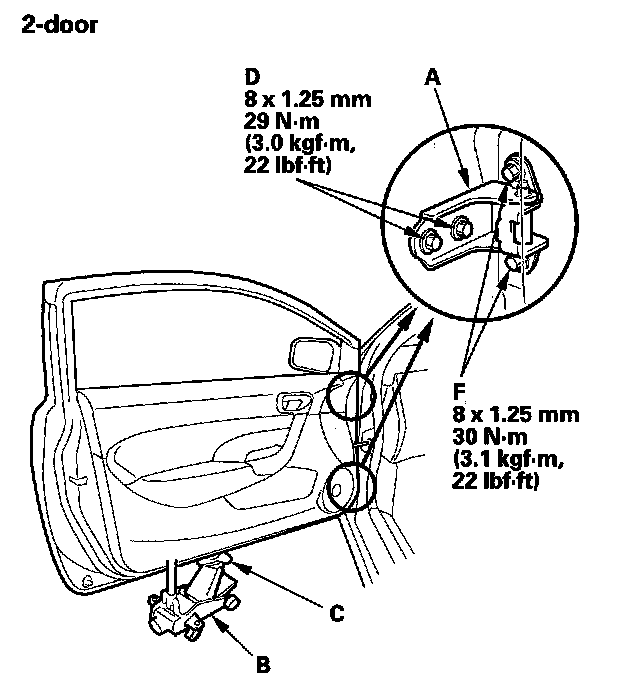 2-door

D
8 x 1.25 mm
29 N·m
(3.0 kgf·m,
22 lbf·ft)

A

F
8 x 1.25 mm
30 N·m
(3.1 kgf·m,
22 lbf·ft)

C

B