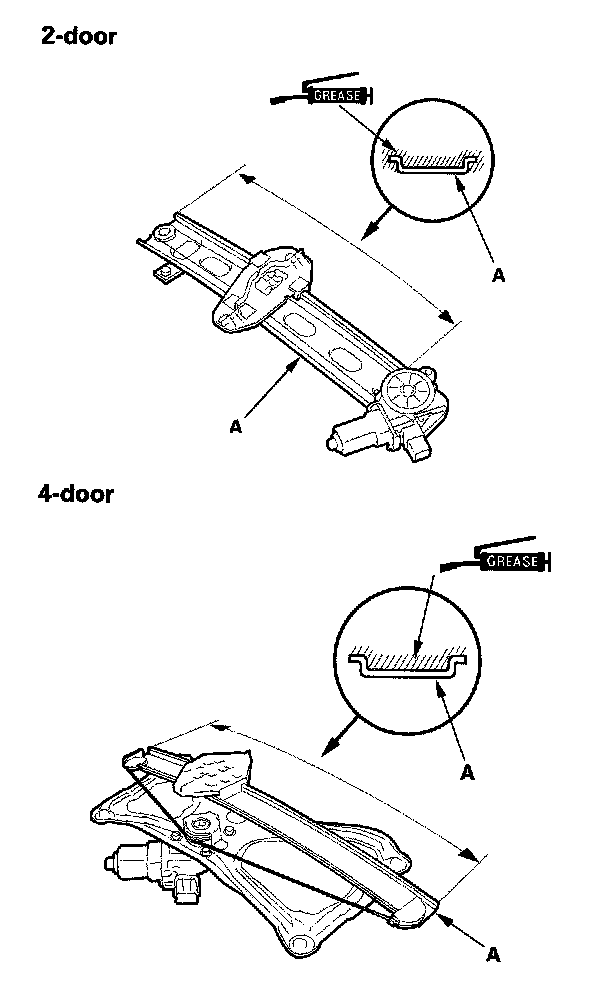 2-door

GREASE

A

A

4-door

GREASE

A

A