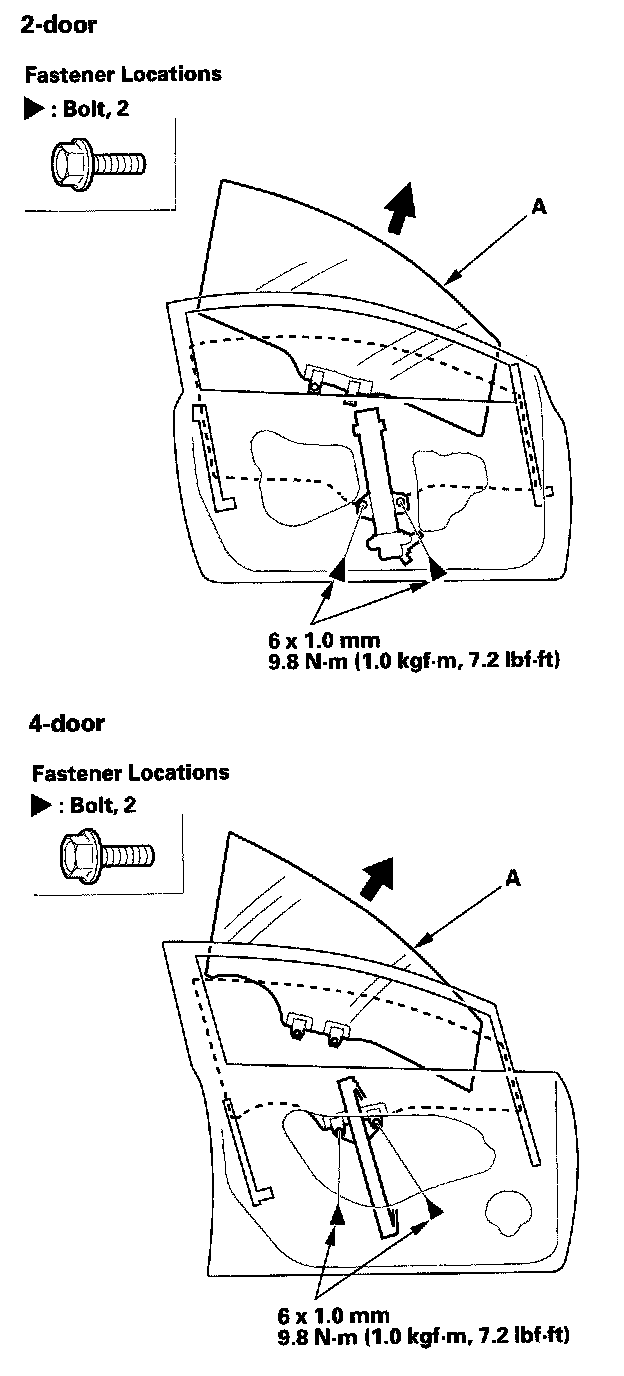 2-door

Fastener Locations
▶ : Bolt, 2

A

6 x 1.0 mm
9.8 N·m (1.0 kgf·m, 7.2 lbf·ft)

4-door

Fastener Locations
▶ : Bolt, 2

A

6 x 1.0 mm
9.8 N·m (1.0 kgf·m, 7.2 lbf·ft)