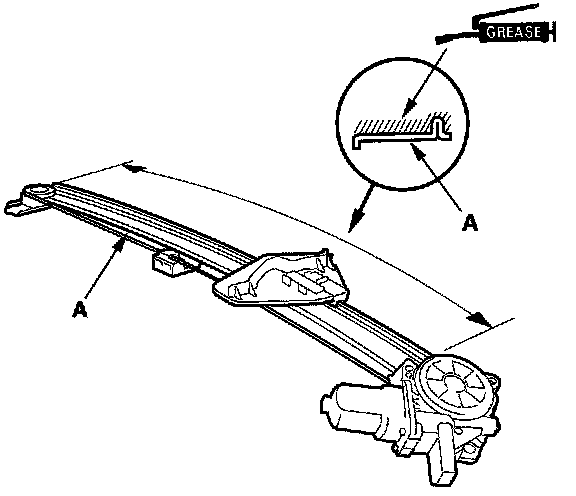 GREASE

A

A