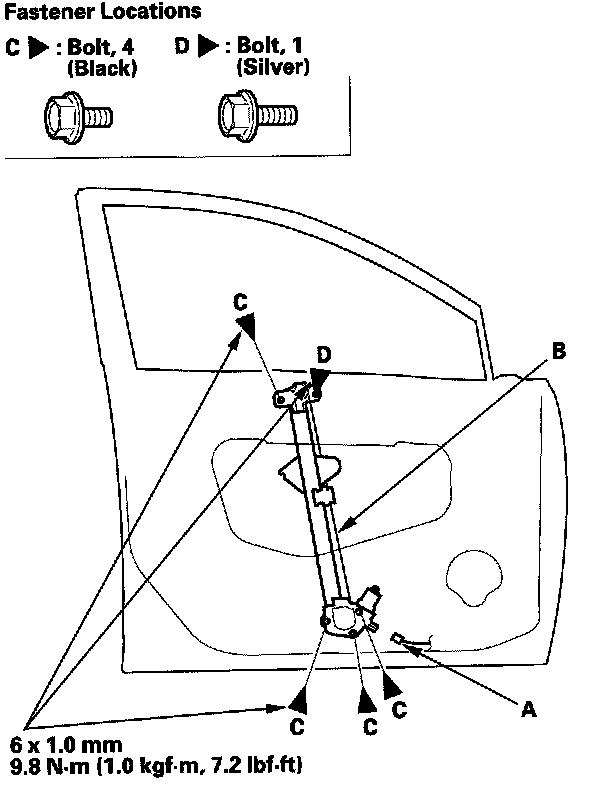 Fastener Locations

C ▶ : Bolt, 4 (Black)

D ▶ : Bolt, 1 (Silver)

C

D

B

C

C

C

A

6 x 1.0 mm
9.8 N·m (1.0 kgf·m, 7.2 lbf·ft)