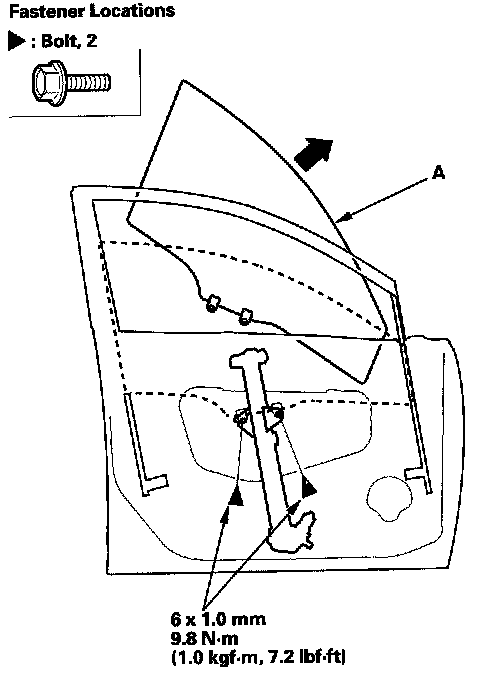 Fastener Locations

▶ : Bolt, 2

A

6 x 1.0 mm
9.8 N·m
(1.0 kgf·m, 7.2 lbf·ft)