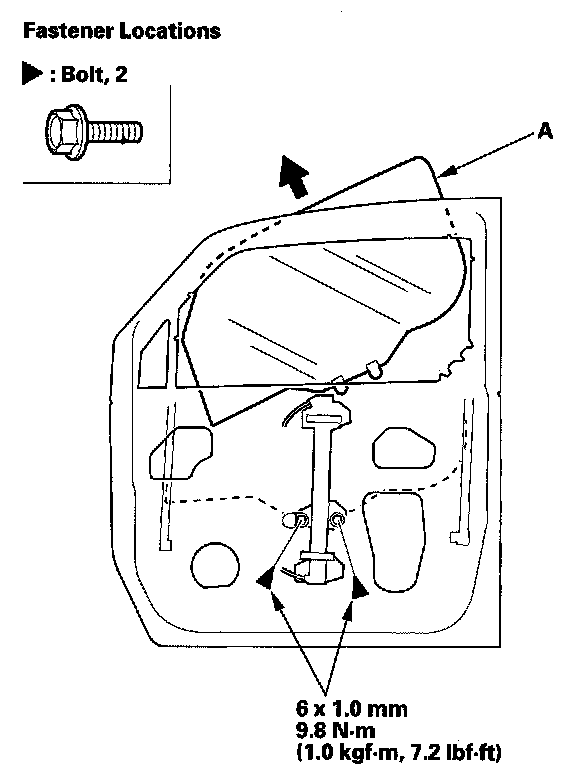 Fastener Locations

▶ : Bolt, 2

A

6 x 1.0 mm
9.8 N·m
(1.0 kgf·m, 7.2 lbf·ft)