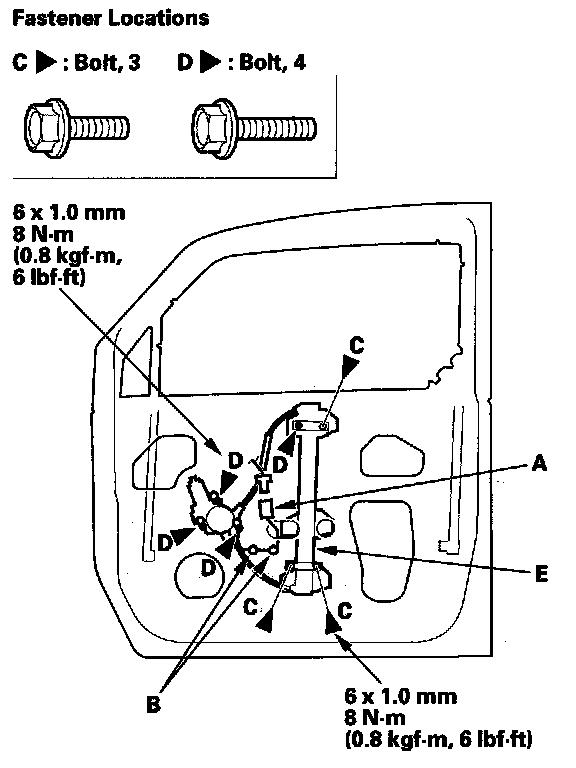 Fastener Locations

C ▶ : Bolt, 3 D ▶ : Bolt, 4

6 x 1.0 mm
8 N·m
(0.8 kgf·m,
6 lbf·ft)

C

D

D

A

D

D

E

C

C

B

6 x 1.0 mm
8 N·m
(0.8 kgf·m, 6 lbf·ft)