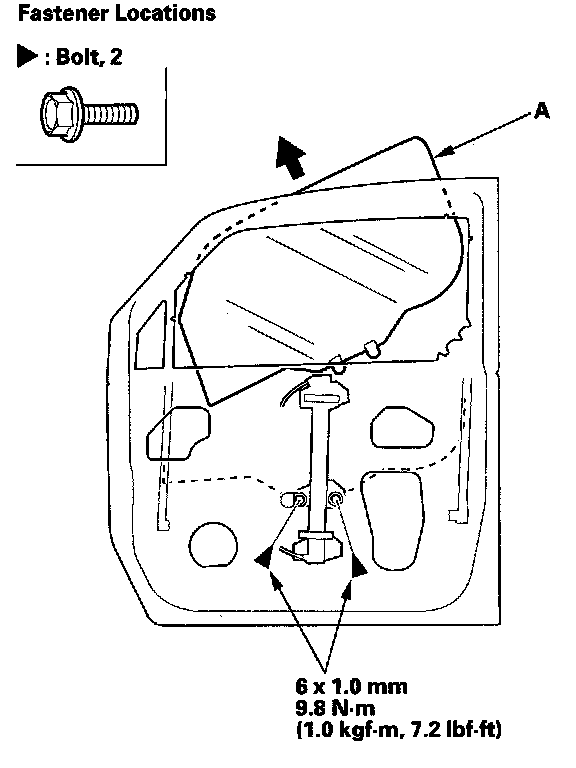 Fastener Locations

▶ : Bolt, 2

A

6 x 1.0 mm
9.8 N·m
(1.0 kgf·m, 7.2 lbf·ft)