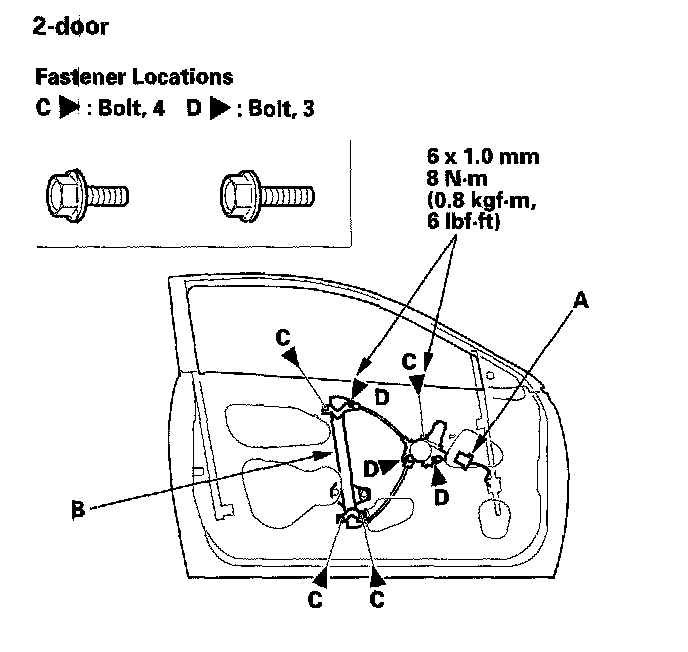 2-door

Fastener Locations
C ▶ : Bolt, 4   D ▶ : Bolt, 3

6 x 1.0 mm
8 N·m
(0.8 kgf·m,
6 lbf·ft)

A

C

C

D

D

D

B

C

C