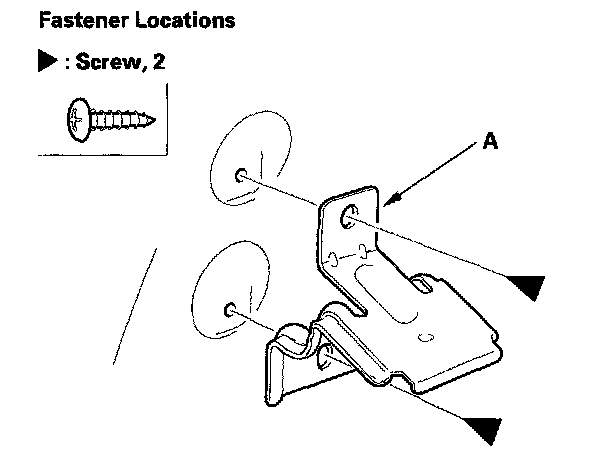 Fastener Locations

▶ : Screw, 2

A