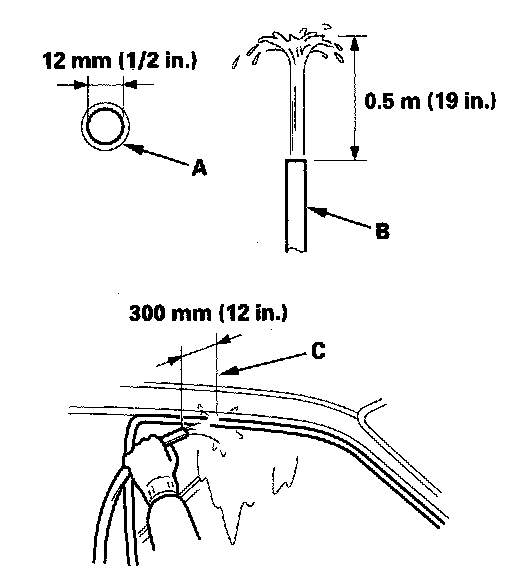 12 mm (1/2 in.)

A

0.5 m (19 in.)

B

300 mm (12 in.)

C