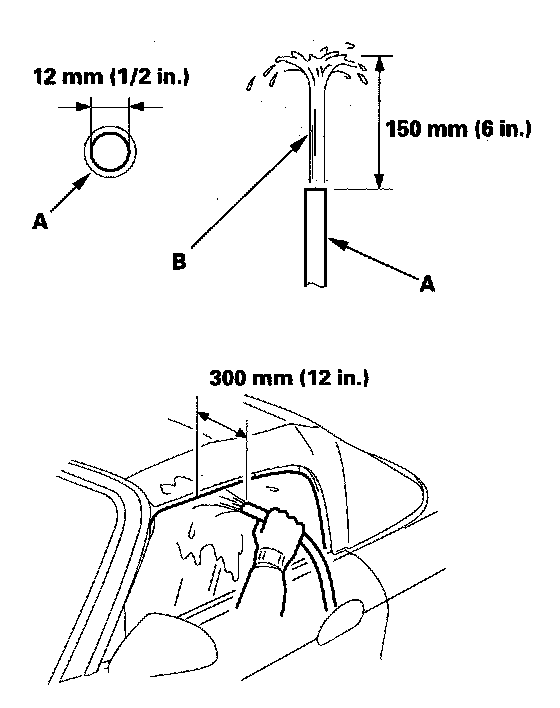 12 mm (1/2 in.)

A

150 mm (6 in.)

B

A

300 mm (12 in.)