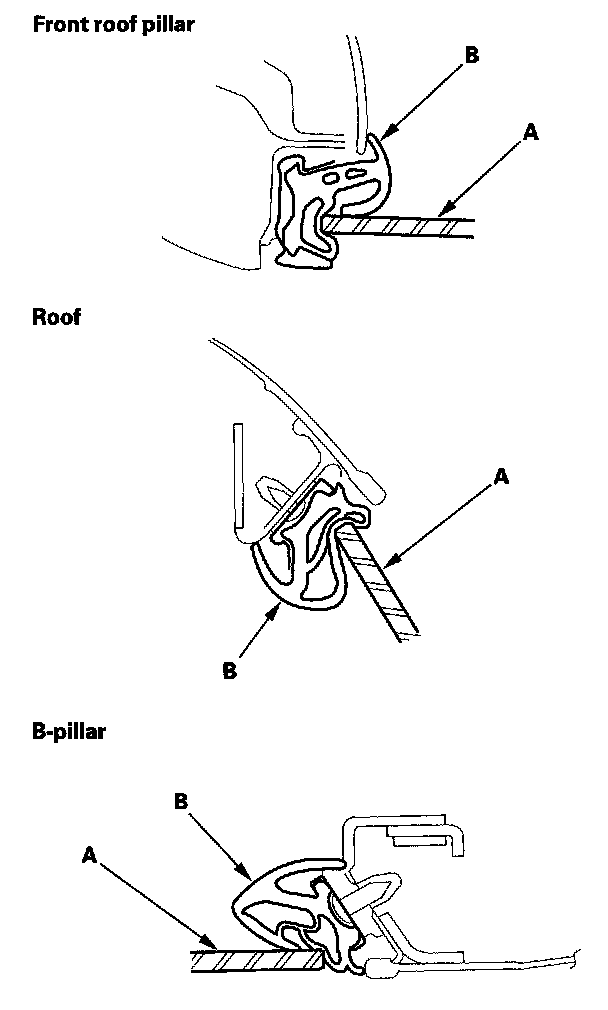 Front roof pillar

B

A

Roof

A

B

B-pillar

B

A