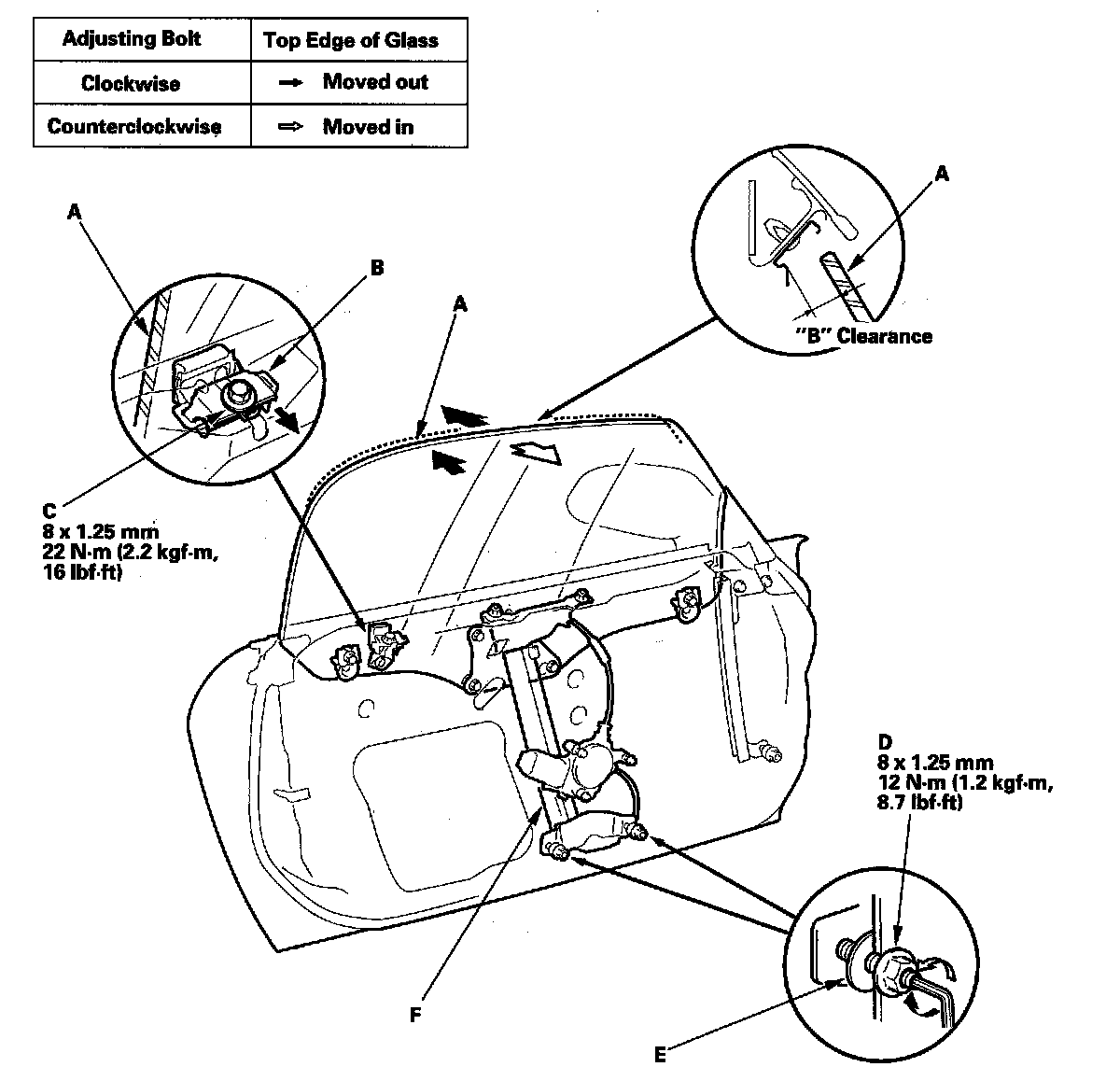 | Adjusting Bolt | Top Edge of Glass |
|---|---|
| Clockwise | → Moved out |
| Counterclockwise | ⇨ Moved in |

A

B

A

A

"B" Clearance

C
8 x 1.25 mm
22 N·m (2.2 kgf·m, 16 lbf·ft)

D
8 x 1.25 mm
12 N·m (1.2 kgf·m, 8.7 lbf·ft)

F

E