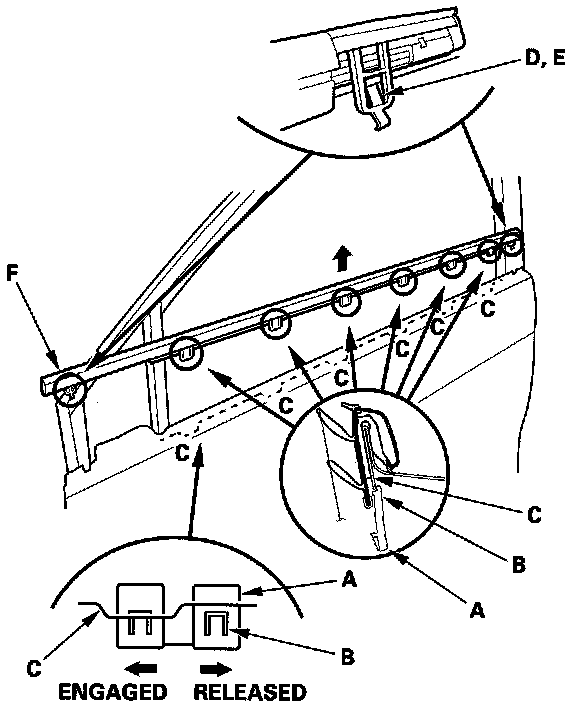 D, E

F

C

C

C

C

C

C

C

C

B

A

A

C

B

ENGAGED RELEASED